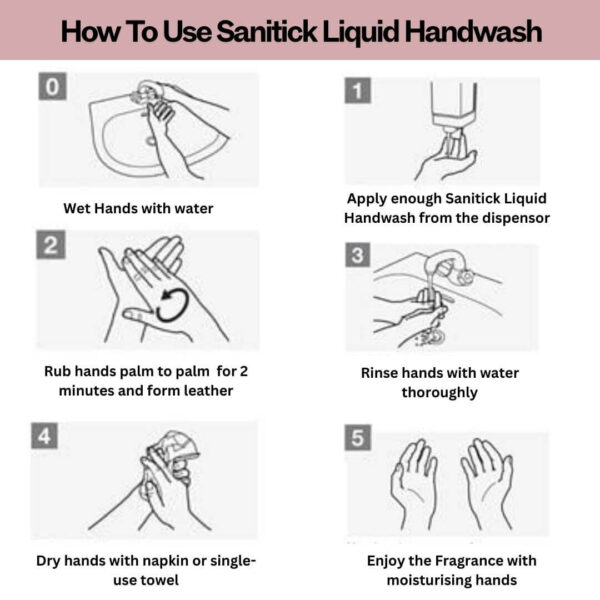 How To Use Sanitick Liquid Handwash

0

Wet Hands with water

1

Apply enough Sanitick Liquid Handwash from the dispensor

2

Rub hands palm to palm for 2 minutes and form leather

3

Rinse hands with water thoroughly

4

Dry hands with napkin or single-use towel

5

Enjoy the Fragrance with moisturising hands