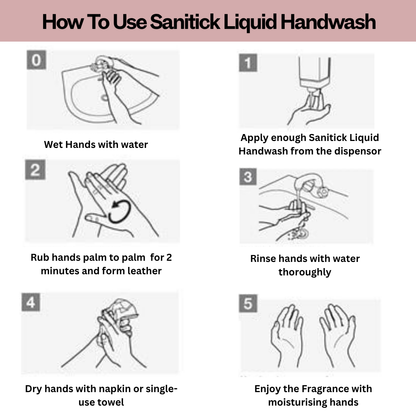 How To Use Sanitick Liquid Handwash

0

Wet Hands with water

1

Apply enough Sanitick Liquid Handwash from the dispensor

2

Rub hands palm to palm for 2 minutes and form leather

3

Rinse hands with water thoroughly

4

Dry hands with napkin or single-use towel

5

Enjoy the Fragrance with moisturising hands