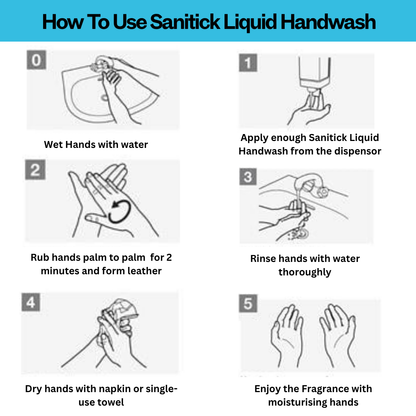 How To Use Sanitick Liquid Handwash

0

Wet Hands with water

1

Apply enough Sanitick Liquid Handwash from the dispensor

2

Rub hands palm to palm for 2 minutes and form leather

3

Rinse hands with water thoroughly

4

Dry hands with napkin or single-use towel

5

Enjoy the Fragrance with moisturising hands